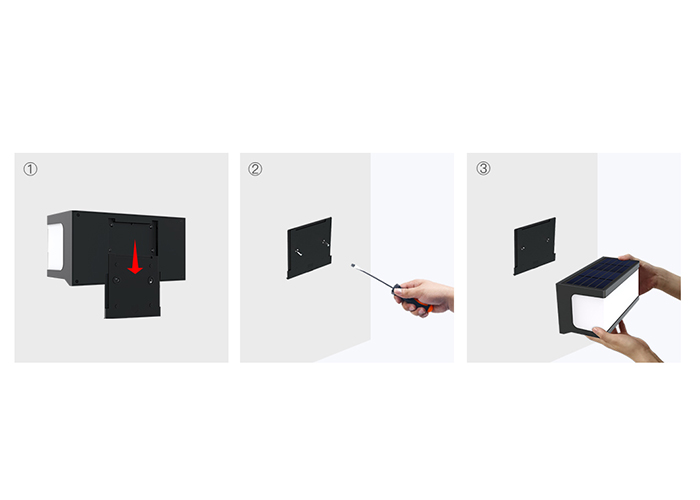 ①

②

③